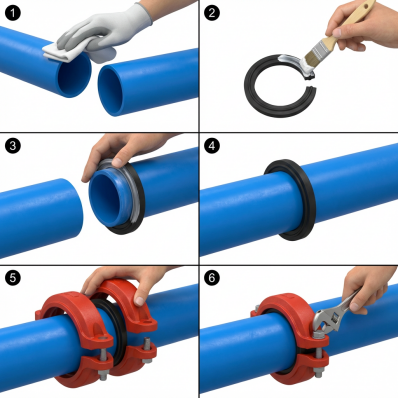 1

2

3

4

5

6